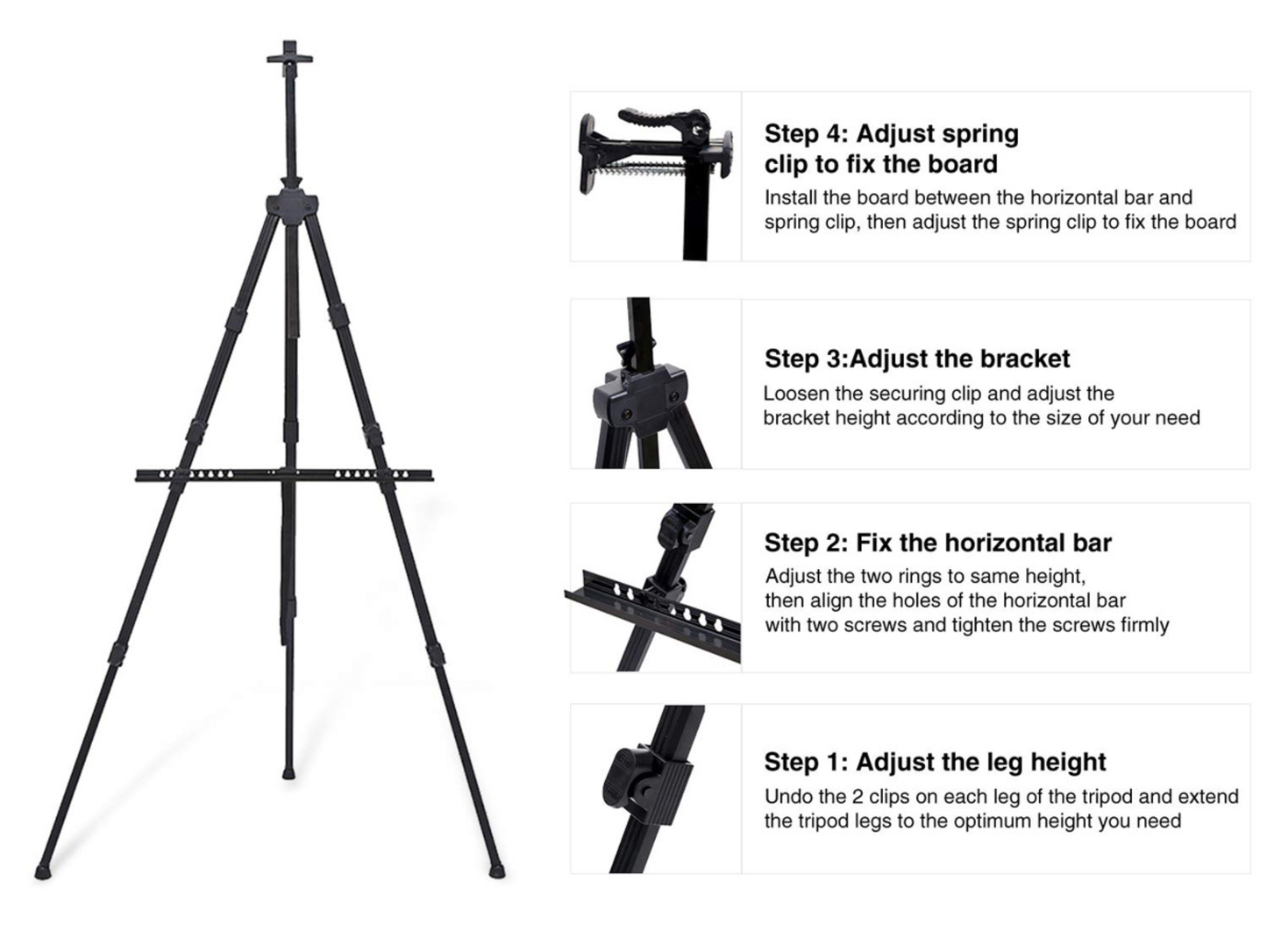 Step 4: Adjust spring clip to fix the board
Install the board between the horizontal bar and spring clip, then adjust the spring clip to fix the board

Step 3:Adjust the bracket
Loosen the securing clip and adjust the bracket height according to the size of your need

Step 2: Fix the horizontal bar
Adjust the two rings to same height, then align the holes of the horizontal bar with two screws and tighten the screws firmly

Step 1: Adjust the leg height
Undo the 2 clips on each leg of the tripod and extend the tripod legs to the optimum height you need