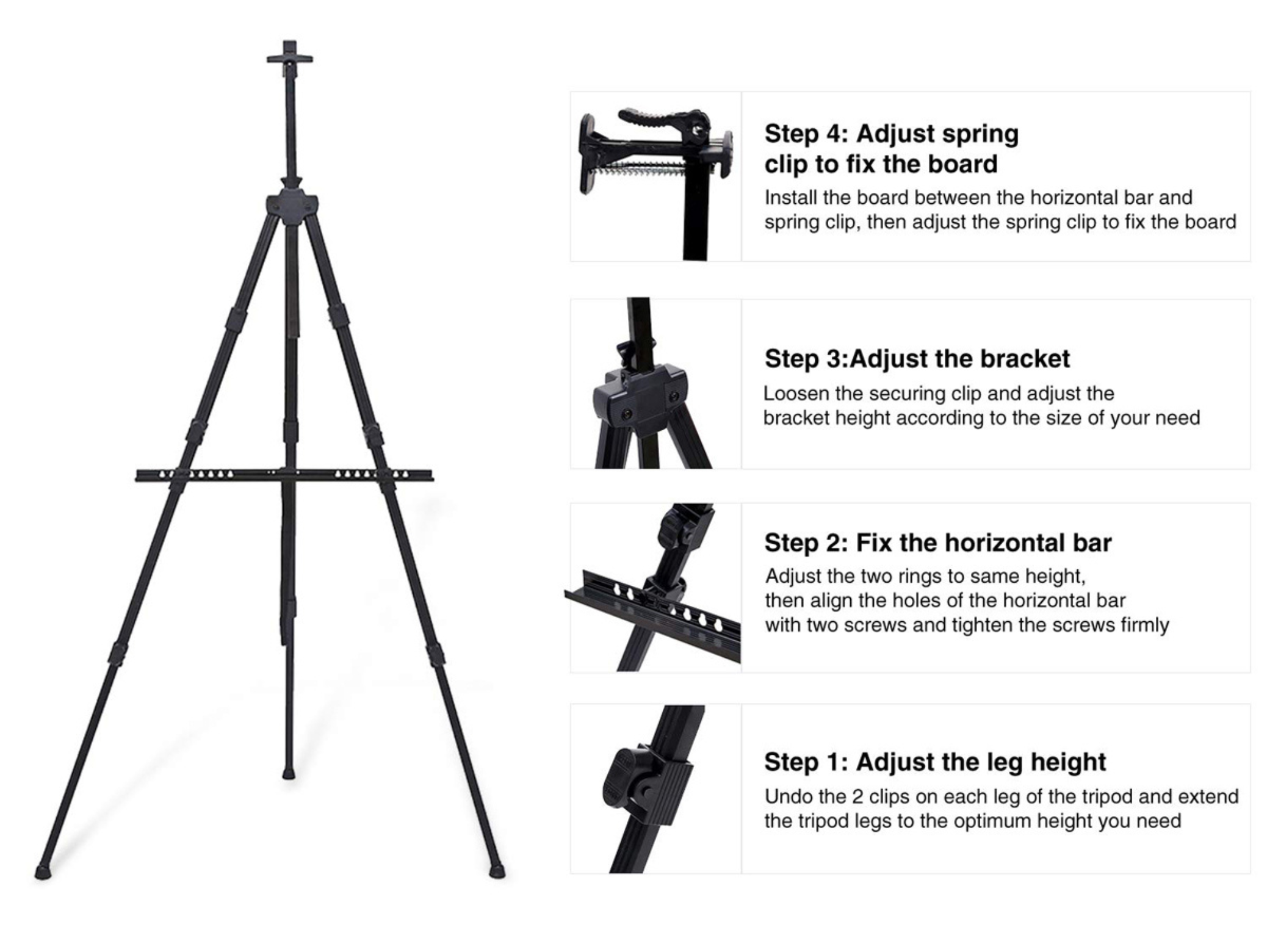 Step 4: Adjust spring clip to fix the board

Install the board between the horizontal bar and spring clip, then adjust the spring clip to fix the board

Step 3:Adjust the bracket

Loosen the securing clip and adjust the bracket height according to the size of your need

Step 2: Fix the horizontal bar

Adjust the two rings to same height, then align the holes of the horizontal bar with two screws and tighten the screws firmly

Step 1: Adjust the leg height

Undo the 2 clips on each leg of the tripod and extend the tripod legs to the optimum height you need